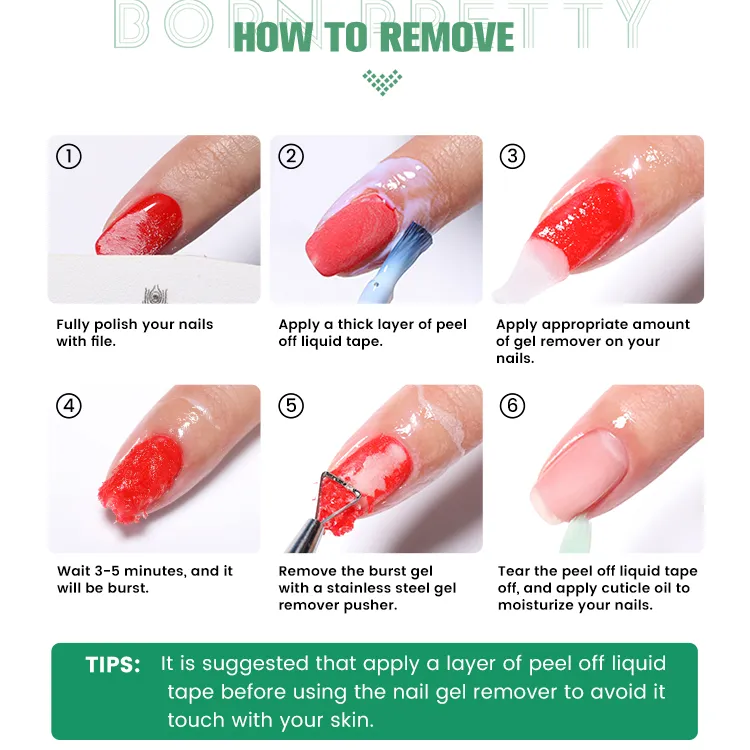 BORN PRETTY
HOW TO REMOVE

①
Fully polish your nails with file.

②
Apply a thick layer of peel off liquid tape.

③
Apply appropriate amount of gel remover on your nails.

④
Wait 3-5 minutes, and it will be burst.

⑤
Remove the burst gel with a stainless steel gel remover pusher.

⑥
Tear the peel off liquid tape off, and apply cuticle oil to moisturize your nails.

TIPS: It is suggested that apply a layer of peel off liquid tape before using the nail gel remover to avoid it touch with your skin.