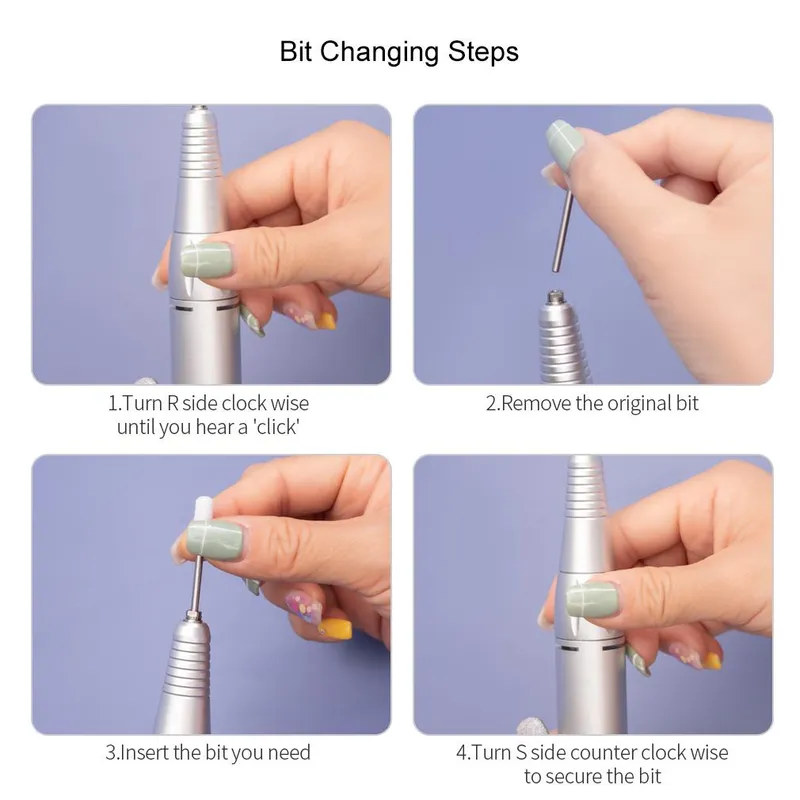 Bit Changing Steps

1.Turn R side clock wise until you hear a 'click'

2.Remove the original bit

3.Insert the bit you need

4.Turn S side counter clock wise to secure the bit