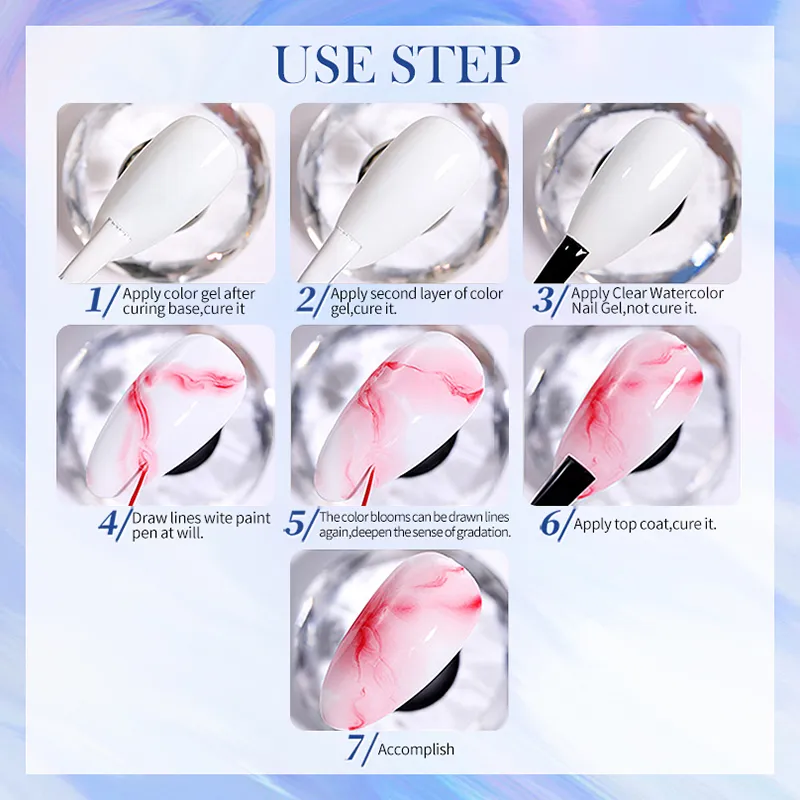 USE STEP

1/ Apply color gel after curing base,cure it

2/ Apply second layer of color gel,cure it.

3/ Apply Clear Watercolor Nail Gel,not cure it.

4/ Draw lines wite paint pen at will.

5/ The color blooms can be drawn lines again,deepen the sense of gradation.

6/ Apply top coat,cure it.

7/ Accomplish