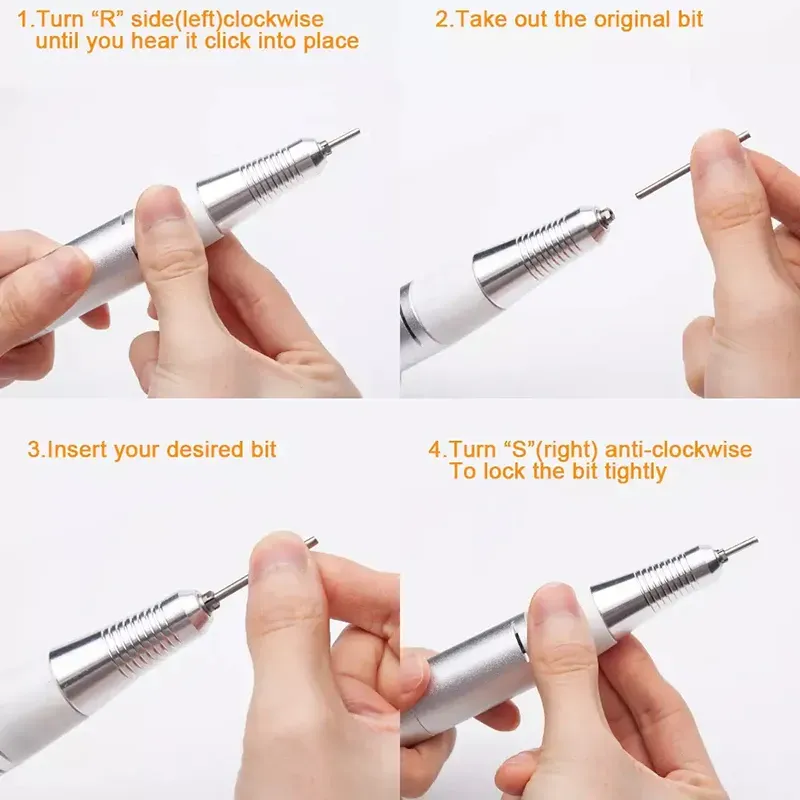 1.Turn “R” side(left)clockwise until you hear it click into place

2.Take out the original bit

3.Insert your desired bit

4.Turn “S”(right) anti-clockwise To lock the bit tightly