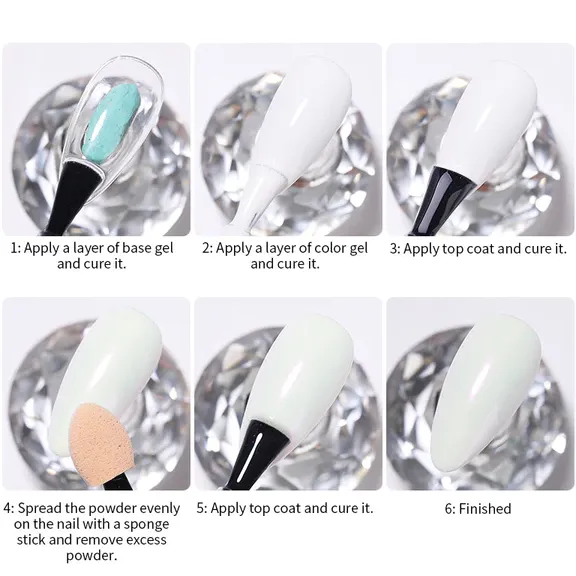 1: Apply a layer of base gel and cure it.

2: Apply a layer of color gel and cure it.

3: Apply top coat and cure it.

4: Spread the powder evenly on the nail with a sponge stick and remove excess powder.

5: Apply top coat and cure it.

6: Finished